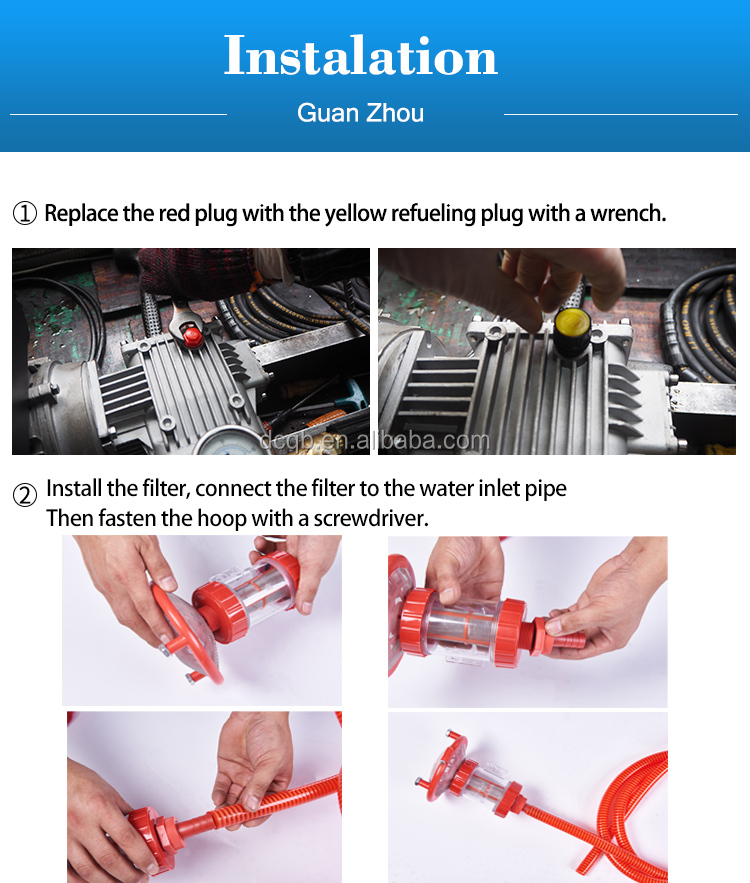 Instalation

Guan Zhou

① Replace the red plug with the yellow refueling plug with a wrench.

dcgb.en.alibaba.com

② Install the filter, connect the filter to the water inlet pipe
Then fasten the hoop with a screwdriver.