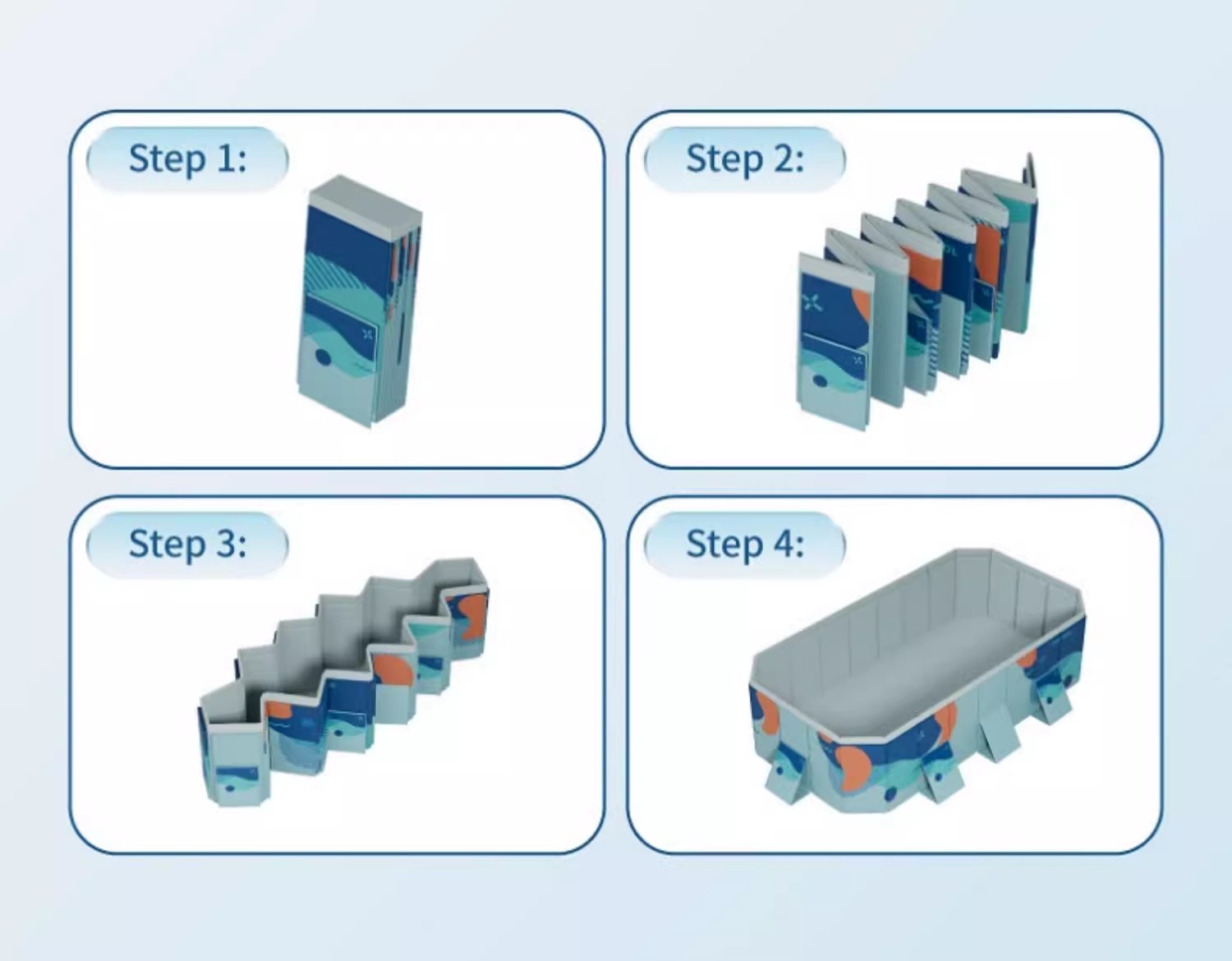 Step 1:

Step 2:

Step 3:

Step 4: