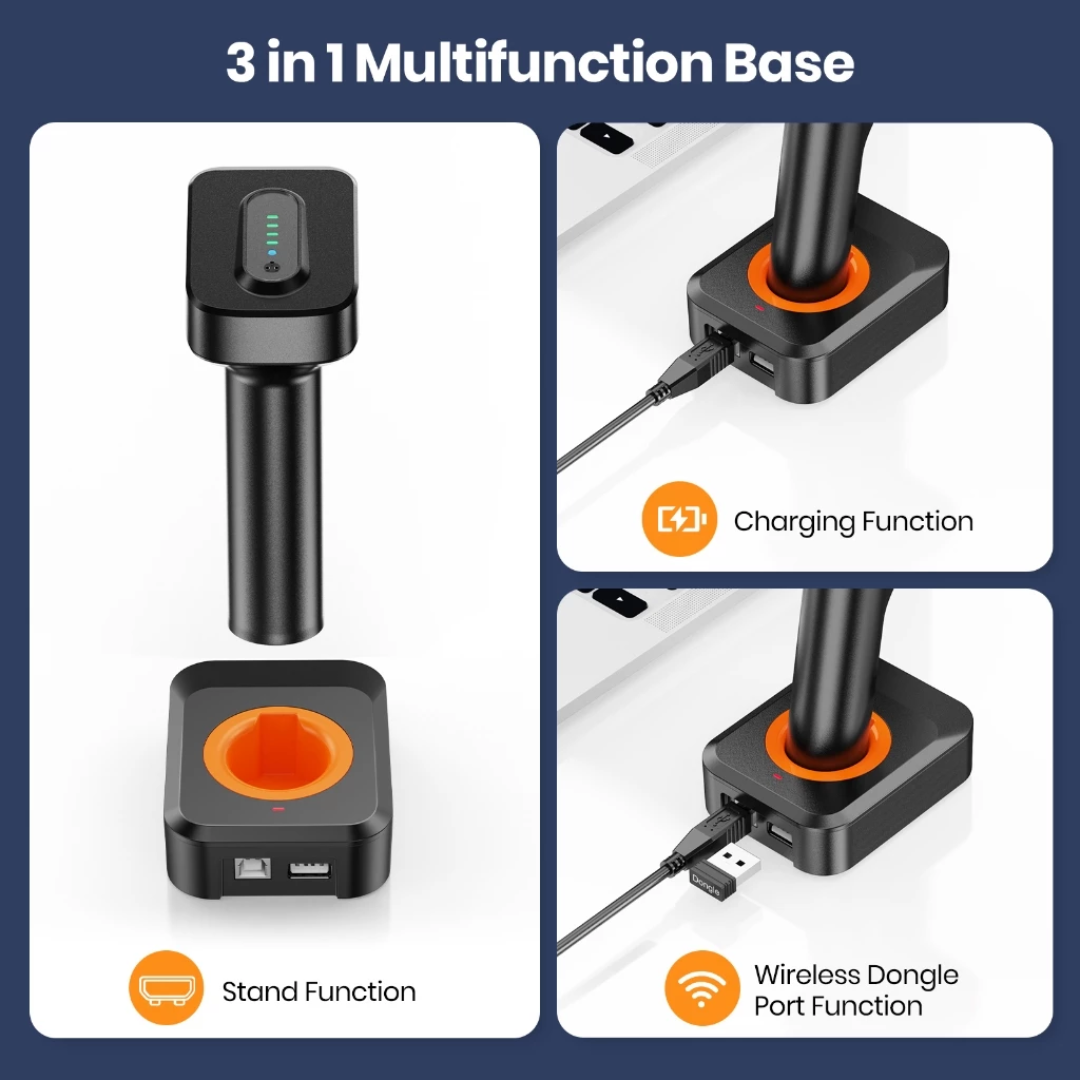 3 in 1 Multifunction Base

Stand Function

Charging Function

Dongle

Wireless Dongle Port Function