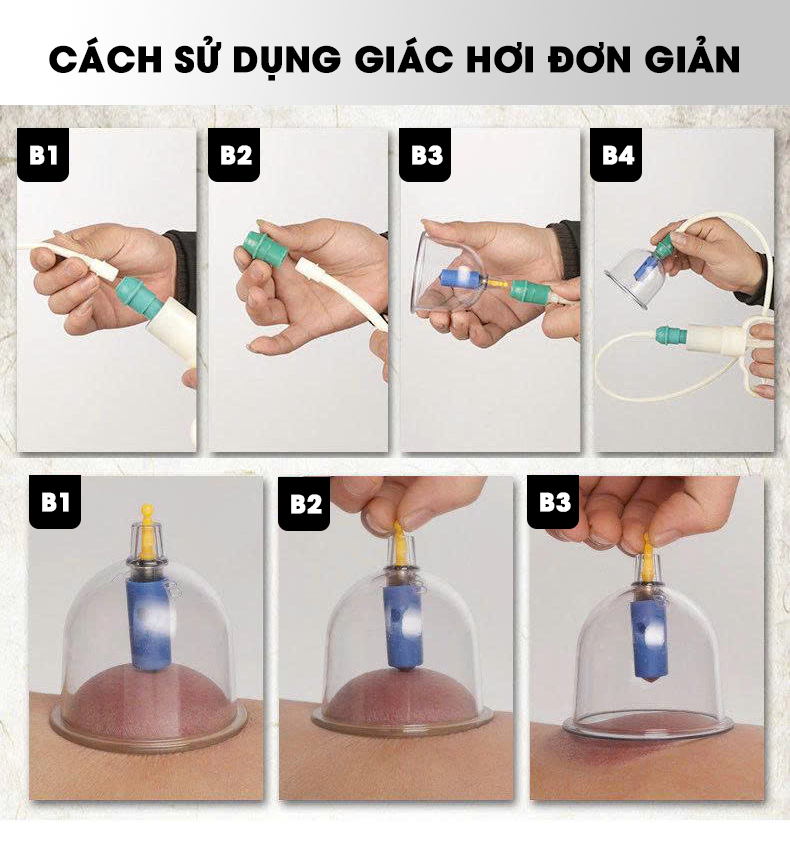 CÁCH SỬ DỤNG GIÁC HƠI ĐƠN GIẢN

B1

B2

B3

B4

B1

B2

B3